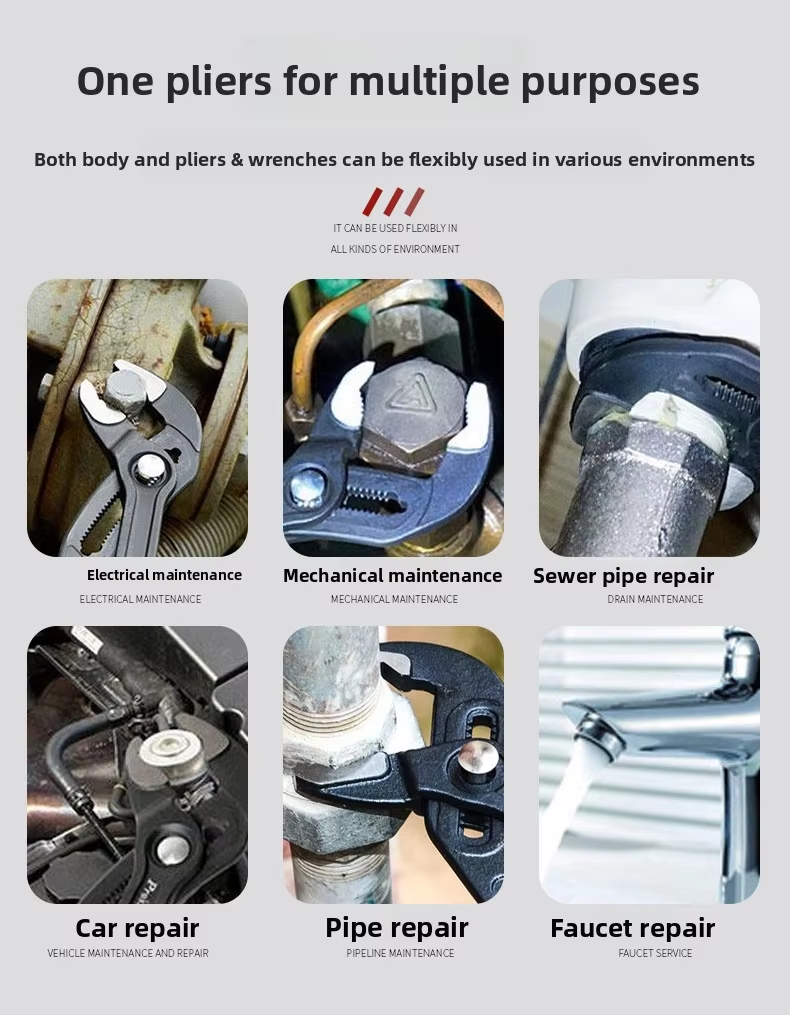 One pliers for multiple purposes

Both body and pliers & wrenches can be flexibly used in various environments

IT CAN BE USED FLEXIBLY IN ALL KINDS OF ENVIRONMENT

Electrical maintenance
ELECTRICAL MAINTENANCE

Mechanical maintenance
MECHANICAL MAINTENANCE

Sewer pipe repair
DRAIN MAINTENANCE

Car repair
VEHICLE MAINTENANCE AND REPAIR

Pipe repair
PIPELINE MAINTENANCE

Faucet repair
FAUCET SERVICE